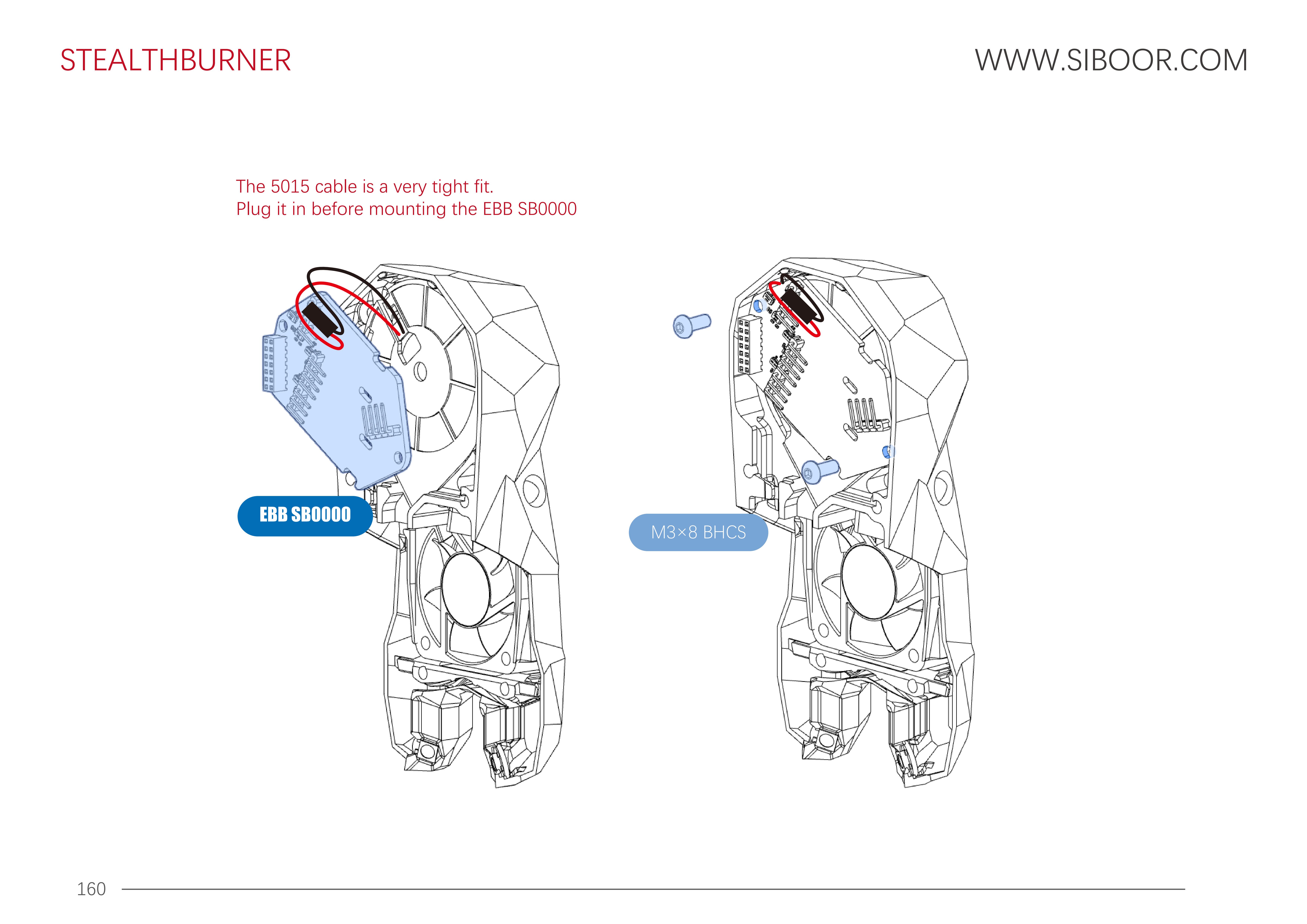 STEALTHBURNER

WWW.SIBOOR.COM

The 5015 cable is a very tight fit.
Plug it in before mounting the EBB SB0000

EBB SB0000

M3×8 BHCS

160