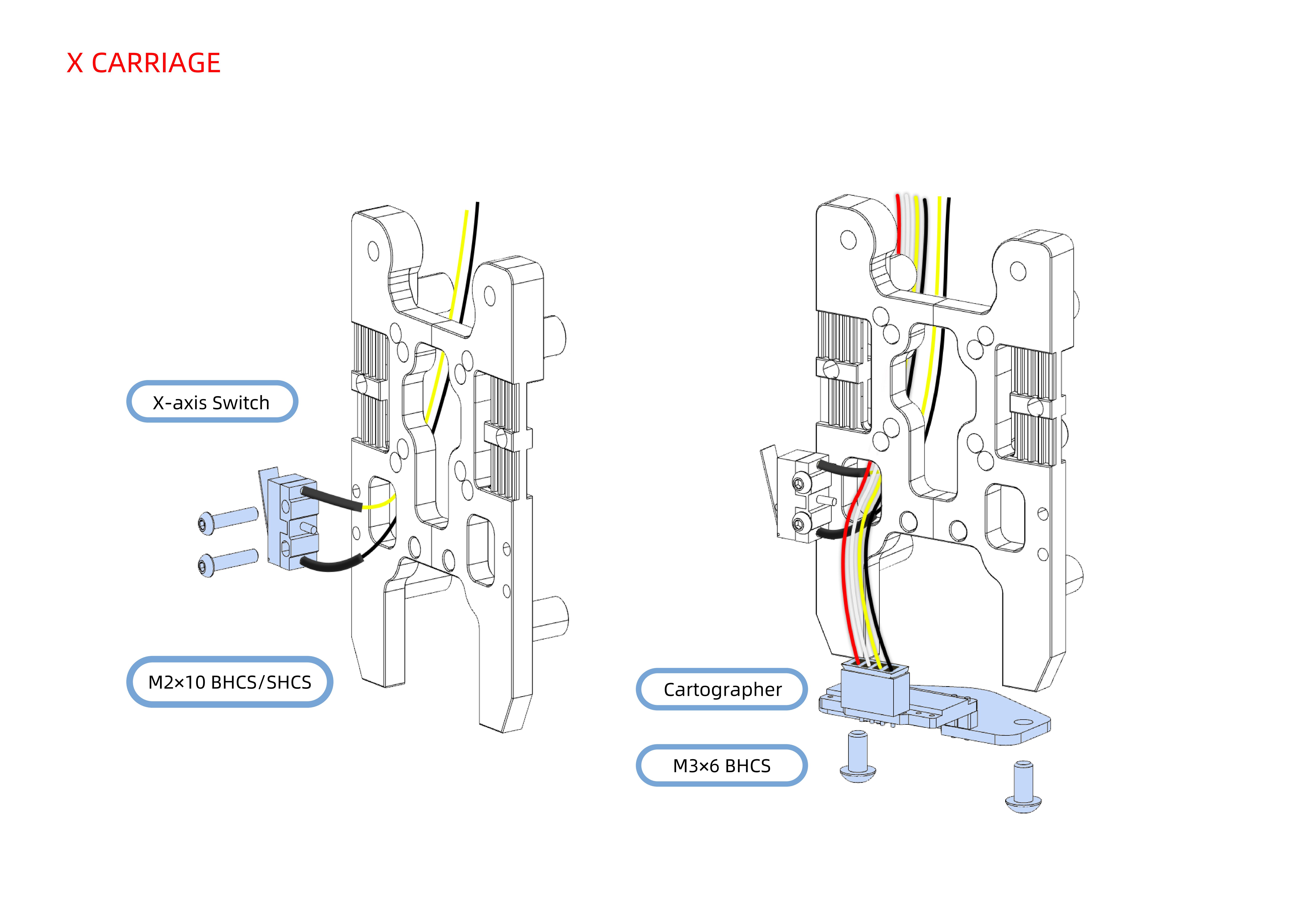 X CARRIAGE

X-axis Switch

M2×10 BHCS/SHCS

Cartographer

M3×6 BHCS