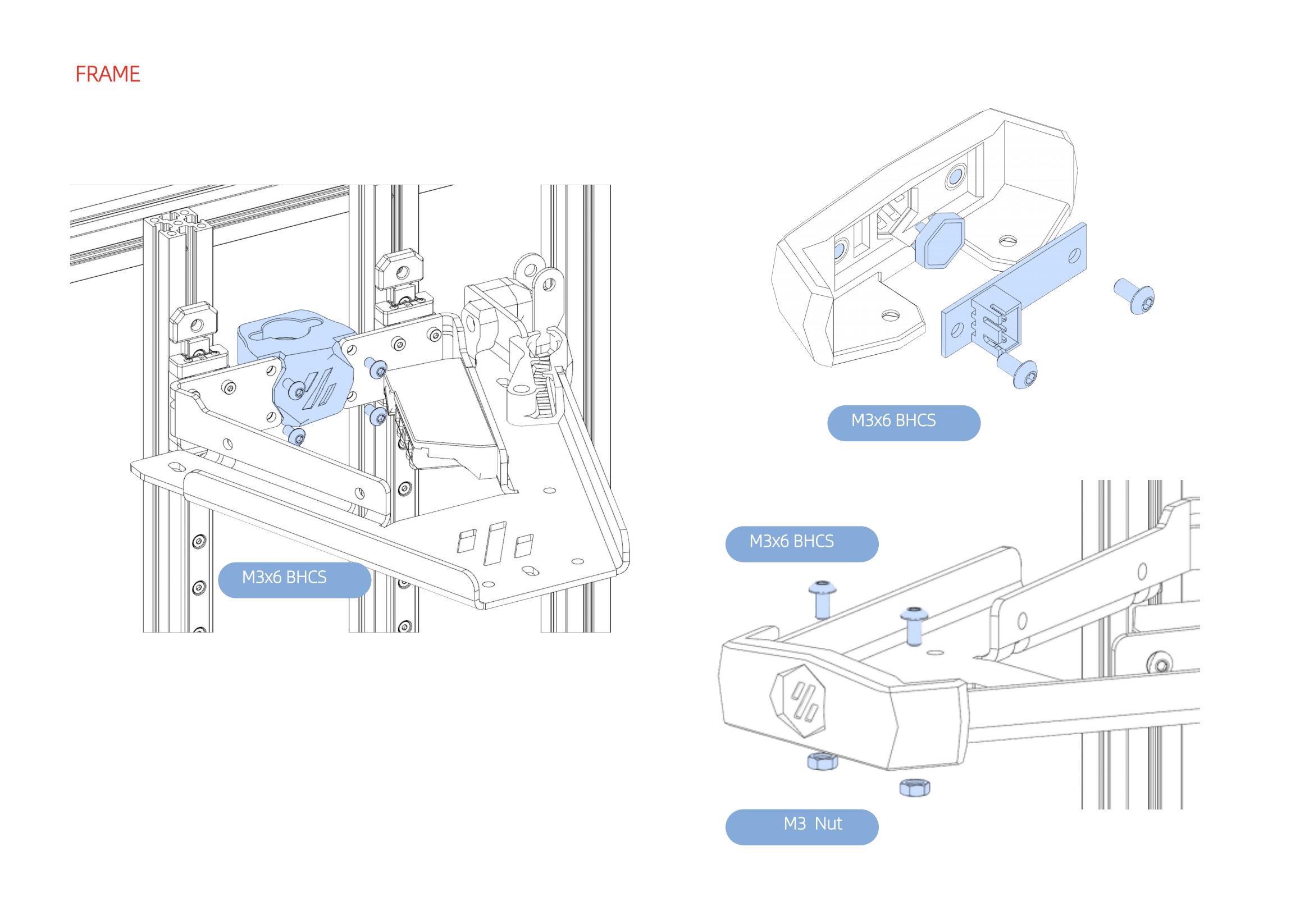 FRAME

M3x6 BHCS

M3x6 BHCS

M3x6 BHCS

M3  Nut