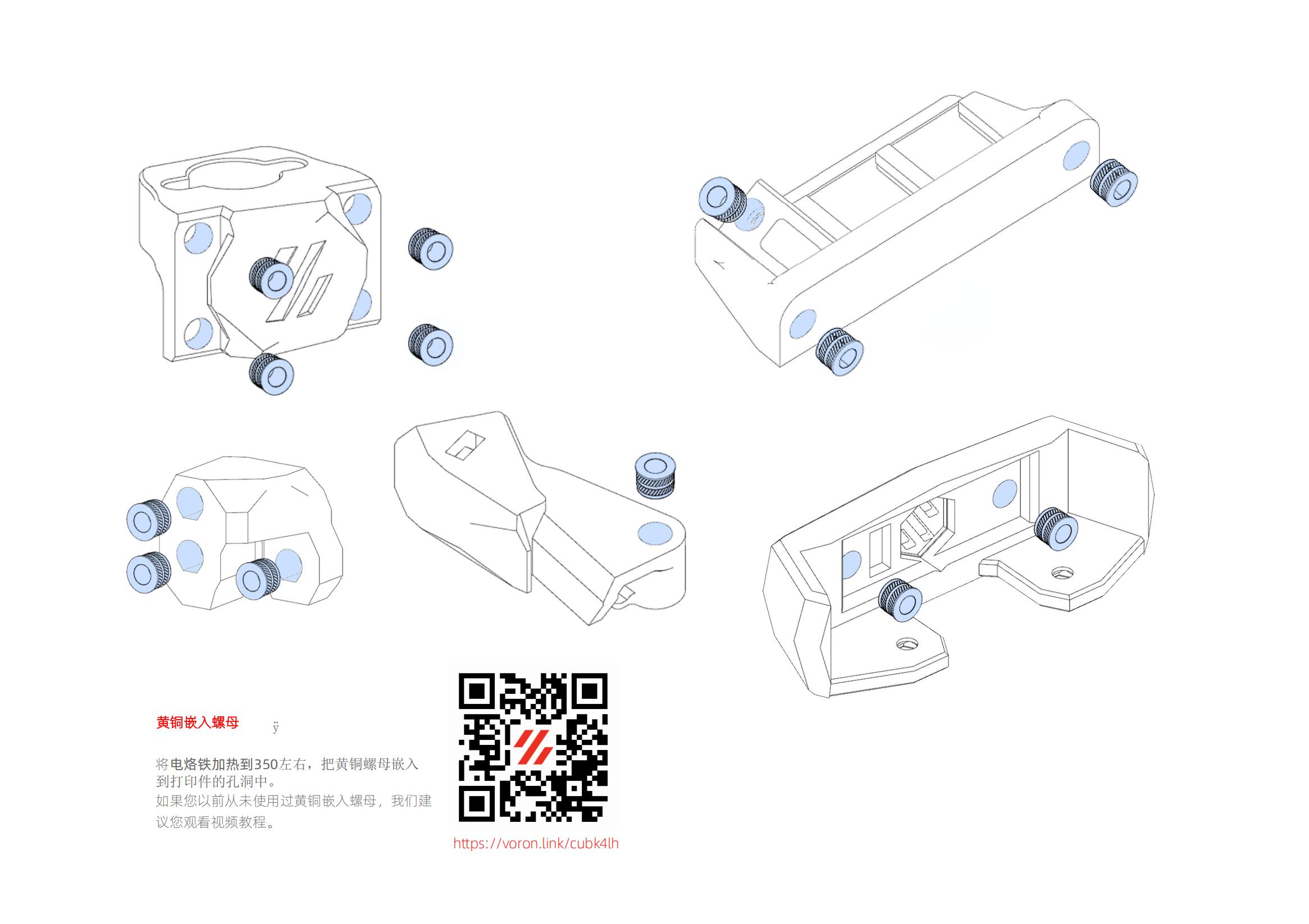 黄铜嵌入螺母

ÿ

将电烙铁加热到350左右，把黄铜螺母嵌入到打印件的孔洞中。
如果您以前从未使用过黄铜嵌入螺母，我们建议您观看视频教程。

https://voron.link/cubk4lh