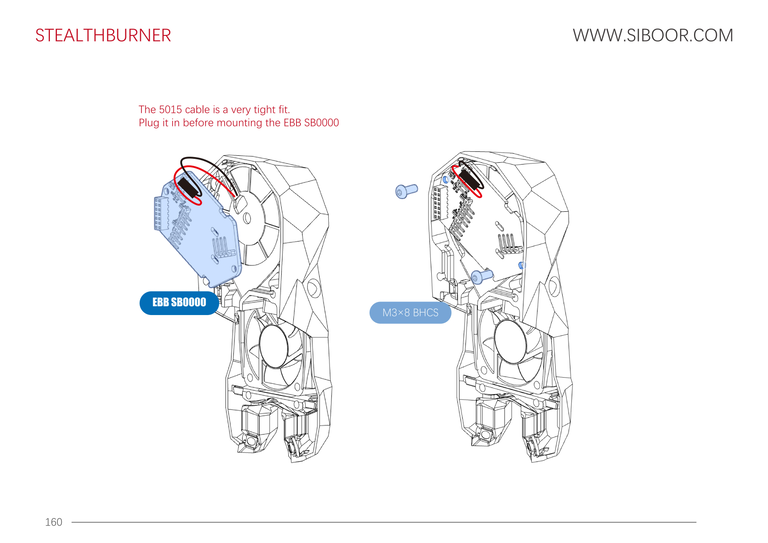 STEALTHBURNER

WWW.SIBOOR.COM

The 5015 cable is a very tight fit.
Plug it in before mounting the EBB SB0000

EBB SB0000

M3×8 BHCS

160