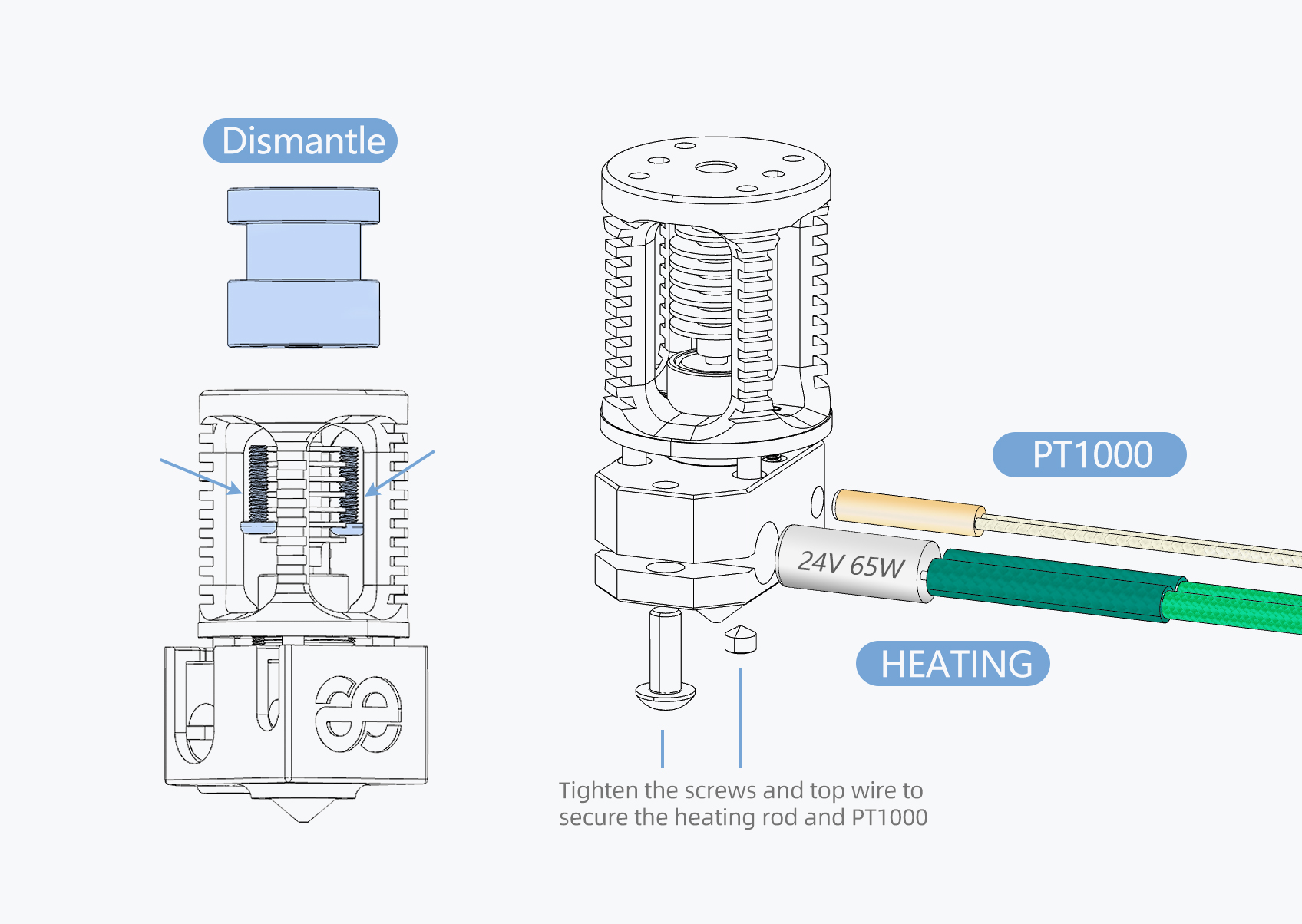 Dismantle

PT1000

24V 65W

HEATING

Tighten the screws and top wire to secure the heating rod and PT1000