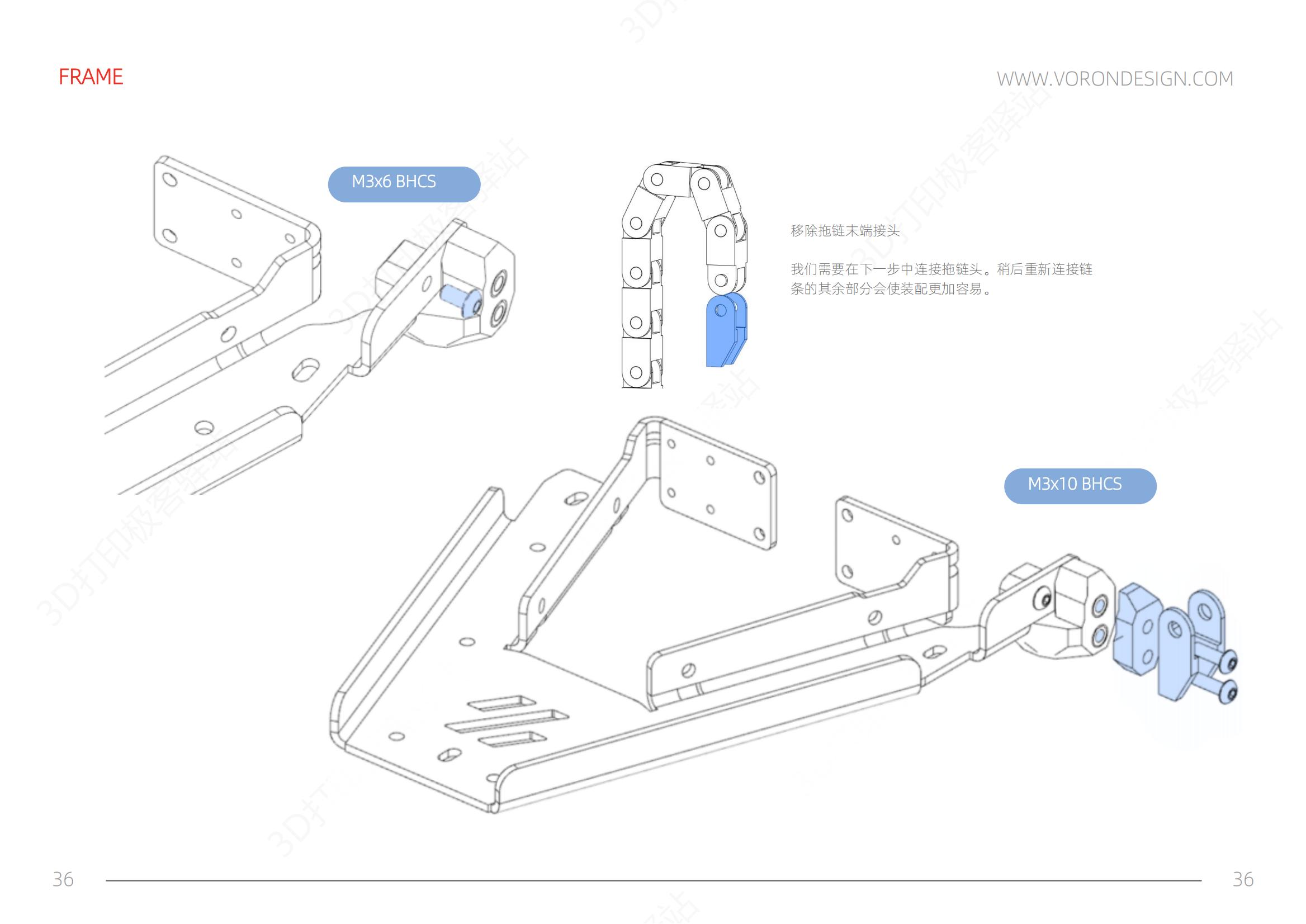 FRAME

WWW.VORONDESIGN.COM

M3x6 BHCS

移除拖链末端接头

我们需要在下一步中连接拖链头。稍后重新连接链条的其余部分会使装配更加容易。

M3x10 BHCS

3D打印极客驿站

36

36