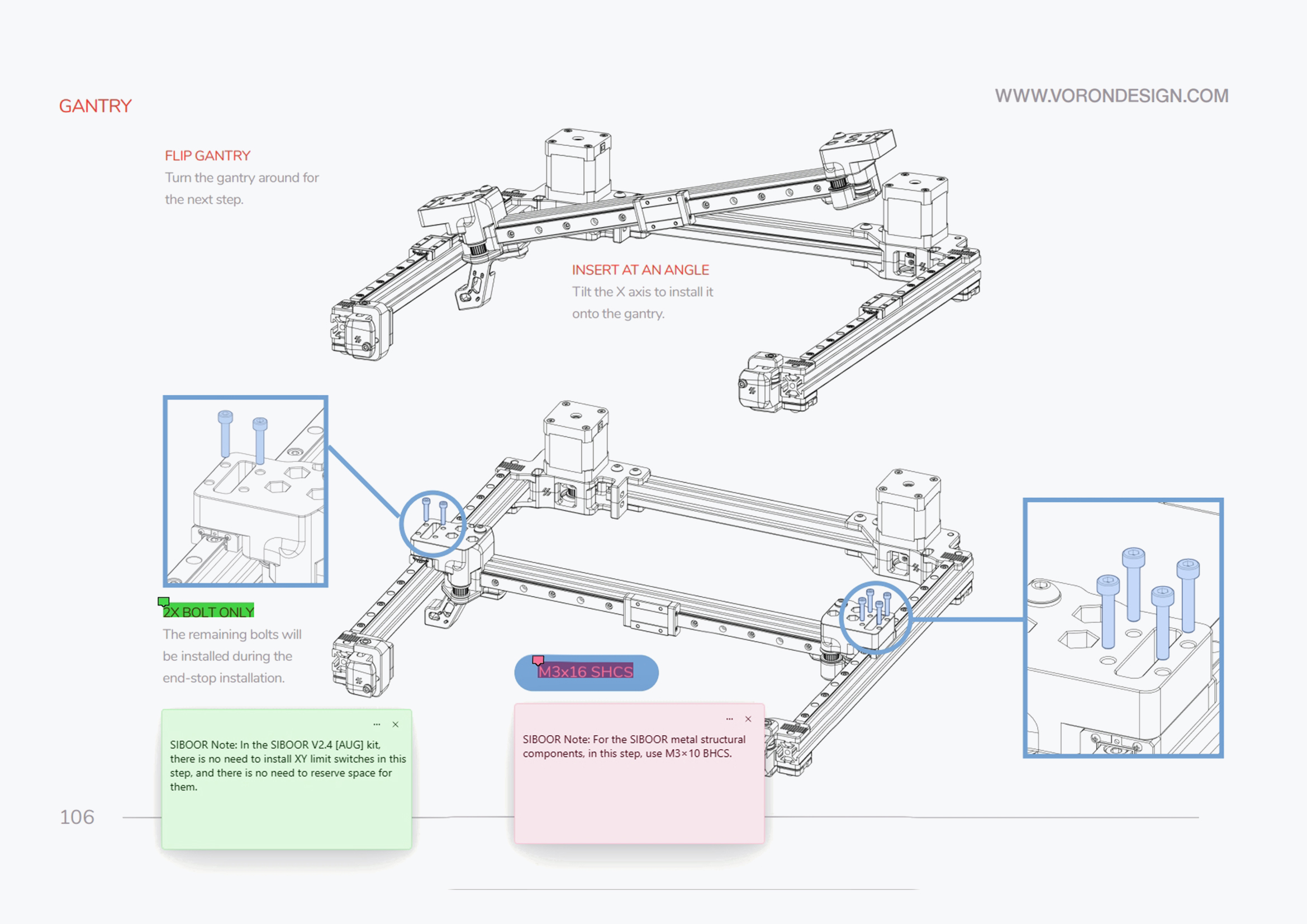 GANTRY

WWW.VORONDESIGN.COM

FLIP GANTRY
Turn the gantry around for the next step.

INSERT AT AN ANGLE
Tilt the X axis to install it onto the gantry.

2X BOLT ONLY
The remaining bolts will be installed during the end-stop installation.

M3x16 SHCS

... ×
SIBOOR Note: In the SIBOOR V2.4 [AUG] kit, there is no need to install XY limit switches in this step, and there is no need to reserve space for them.

... ×
SIBOOR Note: For the SIBOOR metal structural components, in this step, use M3×10 BHCS.

106